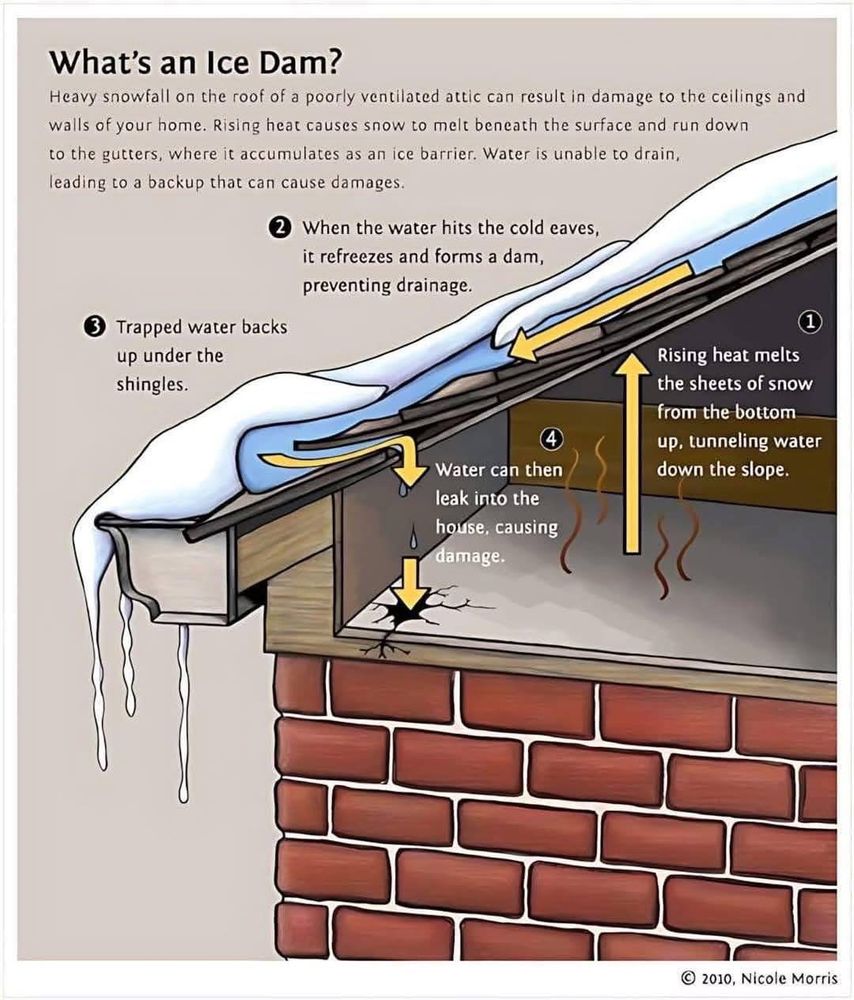 What's an Ice Dam?

Heavy snowfall on the roof of a poorly ventilated attic can result in damage to the ceilings and walls of your home. Rising heat causes snow to melt beneath the surface and run down to the gutters, where it accumulates as an ice barrier. Water is unable to drain, leading to a backup that can cause damages.

2 When the water hits the cold eaves, it refreezes and forms a dam, preventing drainage.

3 Trapped water backs up under the shingles.

1 Rising heat melts the sheets of snow from the bottom up, tunneling water down the slope.

4 Water can then leak into the house, causing damage.

© 2010, Nicole Morris