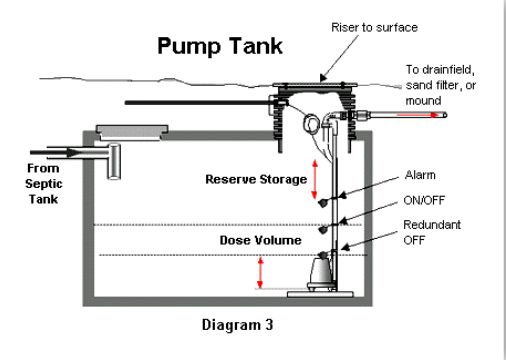 Pump Tank

Riser to surface

To drainfield, sand filter, or mound

From Septic Tank

Reserve Storage

Alarm

ON/OFF

Redundant OFF

Dose Volume

Diagram 3